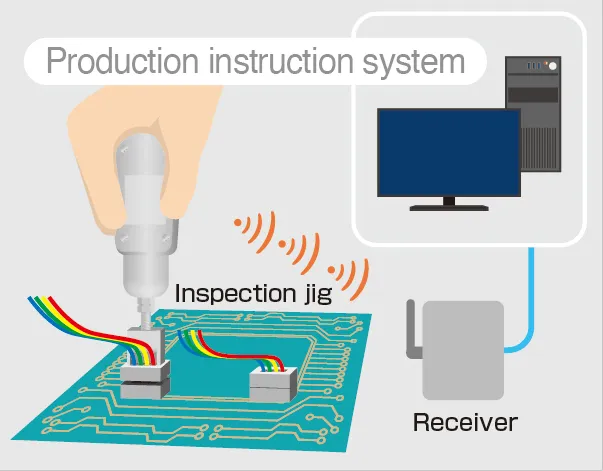 Production instruction system

Inspection jig

Receiver